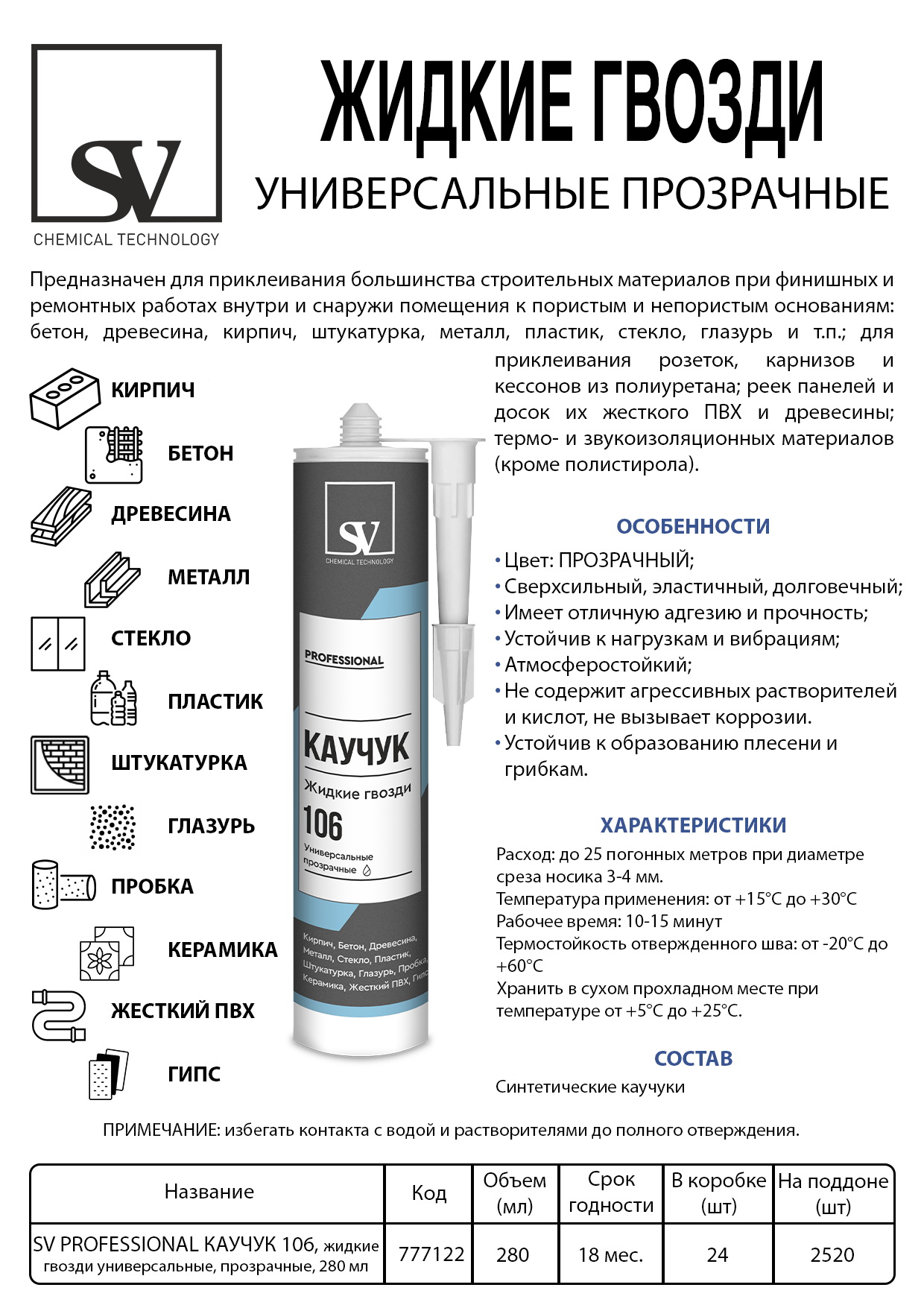 SV
CHEMICAL TECHNOLOGY

ЖИДКИЕ ГВОЗДИ
УНИВЕРСАЛЬНЫЕ ПРОЗРАЧНЫЕ

Предназначен для приклеивания большинства строительных материалов при финишных и ремонтных работах внутри и снаружи помещения к пористым и непористым основаниям: бетон, древесина, кирпич, штукатурка, металл, пластик, стекло, глазурь и т.п.; для приклеивания розеток, карнизов и кессонов из полиуретана; реек панелей и досок их жесткого ПВХ и древесины; термо- и звукоизоляционных материалов (кроме полистирола).

КИРПИЧ
БЕТОН
ДРЕВЕСИНА
МЕТАЛЛ
СТЕКЛО
ПЛАСТИК
ШТУКАТУРКА
ГЛАЗУРЬ
ПРОБКА
КЕРАМИКА
ЖЕСТКИЙ ПВХ
ГИПС

SV
CHEMICAL TECHNOLOGY
PROFESSIONAL
КАУЧУК
Жидкие гвозди
106
Универсальные прозрачные
Кирпич, Бетон, Древесина, Металл, Стекло, Пластик, Штукатурка, Глазурь, Пробка, Керамика, Жесткий ПВХ, Гипс

ОСОБЕННОСТИ
• Цвет: ПРОЗРАЧНЫЙ;
• Сверхсильный, эластичный, долговечный;
• Имеет отличную адгезию и прочность;
• Устойчив к нагрузкам и вибрациям;
• Атмосферостойкий;
• Не содержит агрессивных растворителей и кислот, не вызывает коррозии.
• Устойчив к образованию плесени и грибкам.

ХАРАКТЕРИСТИКИ
Расход: до 25 погонных метров при диаметре среза носика 3-4 мм.
Температура применения: от +15°C до +30°C
Рабочее время: 10-15 минут
Термостойкость отвержденного шва: от -20°C до +60°C
Хранить в сухом прохладном месте при температуре от +5°C до +25°C.

СОСТАВ
Синтетические каучуки

ПРИМЕЧАНИЕ: избегать контакта с водой и растворителями до полного отверждения.

| Название | Код | Объем (мл) | Срок годности | В коробке (шт) | На поддоне (шт) |
|---|---|---|---|---|---|
| SV PROFESSIONAL КАУЧУК 106, жидкие гвозди универсальные, прозрачные, 280 мл | 777122 | 280 | 18 мес. | 24 | 2520 |